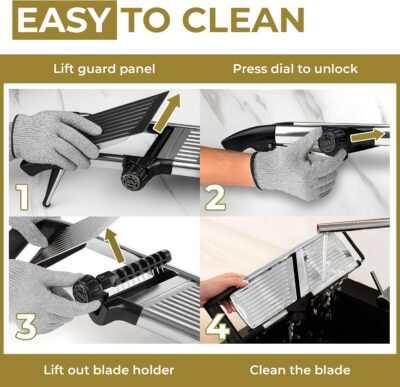 EASY TO CLEAN

Lift guard panel

Press dial to unlock

1

2

3

4

Lift out blade holder

Clean the blade