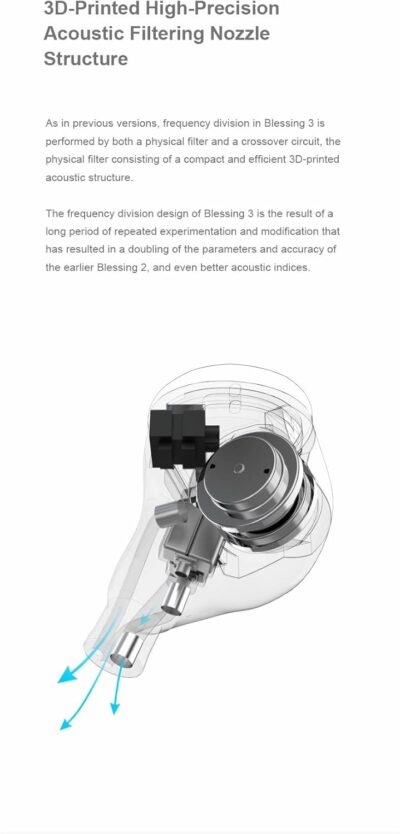 3D-Printed High-Precision Acoustic Filtering Nozzle Structure

As in previous versions, frequency division in Blessing 3 is performed by both a physical filter and a crossover circuit, the physical filter consisting of a compact and efficient 3D-printed acoustic structure.

The frequency division design of Blessing 3 is the result of a long period of repeated experimentation and modification that has resulted in a doubling of the parameters and accuracy of the earlier Blessing 2, and even better acoustic indices.