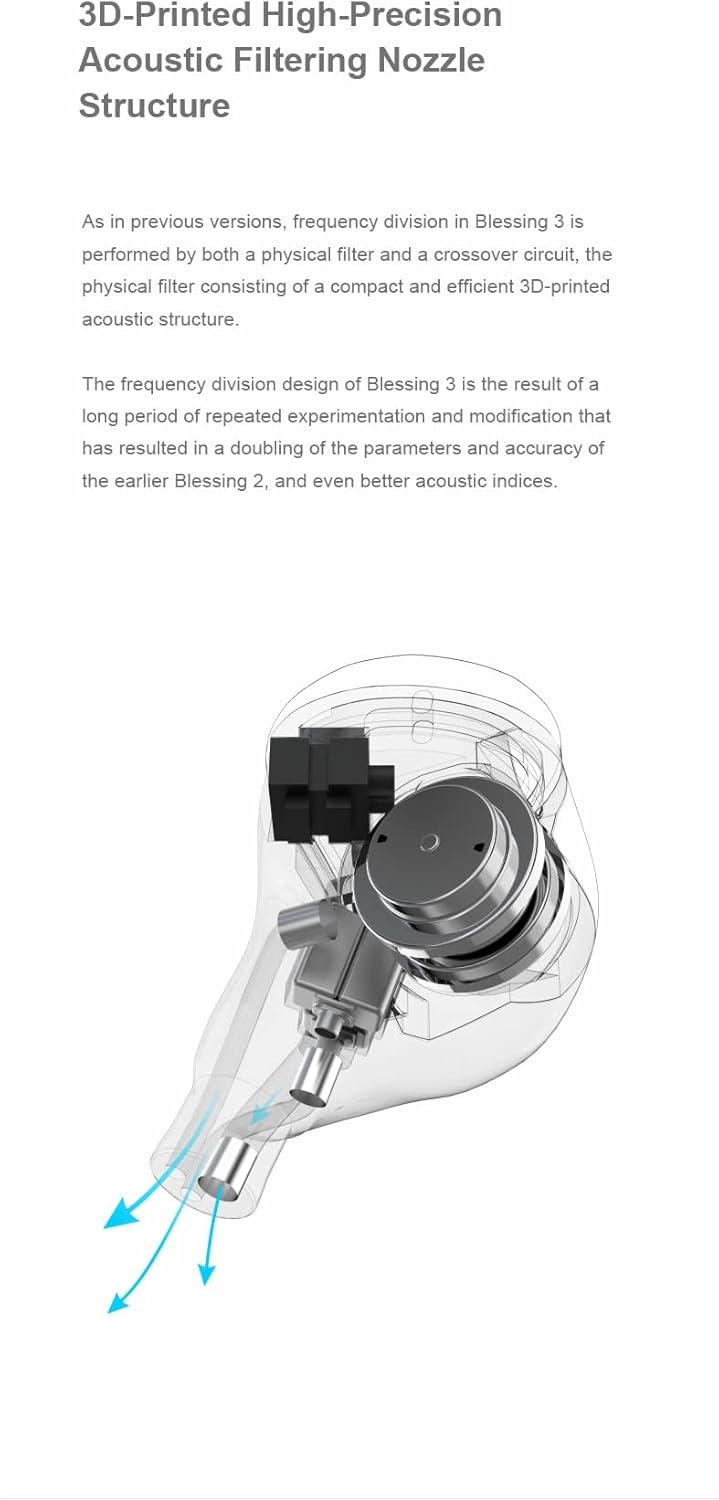 3D-Printed High-Precision Acoustic Filtering Nozzle Structure

As in previous versions, frequency division in Blessing 3 is performed by both a physical filter and a crossover circuit, the physical filter consisting of a compact and efficient 3D-printed acoustic structure.

The frequency division design of Blessing 3 is the result of a long period of repeated experimentation and modification that has resulted in a doubling of the parameters and accuracy of the earlier Blessing 2, and even better acoustic indices.