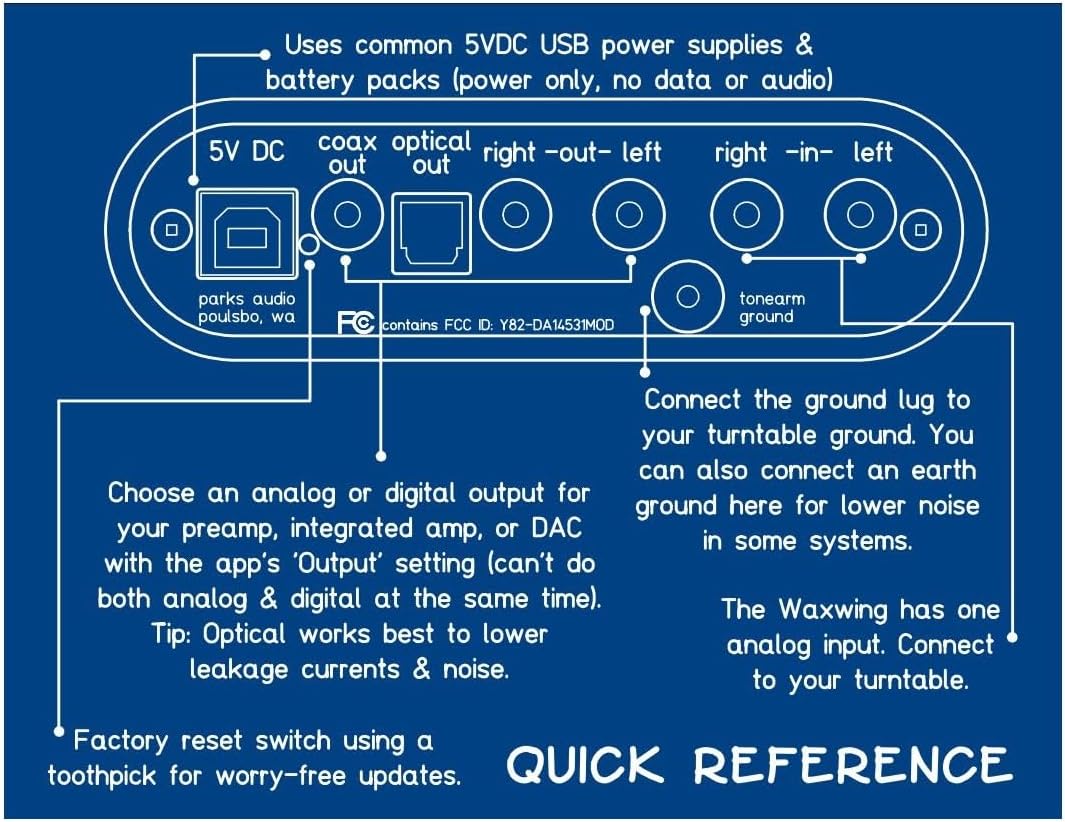 Uses common 5VDC USB power supplies & battery packs (power only, no data or audio)

5V DC

coax out

optical out

right -out- left

right -in- left

parks audio poulsbo, wa

FC contains FCC ID: Y82-DA14531MOD

tonearm ground

Connect the ground lug to your turntable ground. You can also connect an earth ground here for lower noise in some systems.

Choose an analog or digital output for your preamp, integrated amp, or DAC with the app's 'Output' setting (can't do both analog & digital at the same time). Tip: Optical works best to lower leakage currents & noise.

The Waxwing has one analog input. Connect to your turntable.

Factory reset switch using a toothpick for worry-free updates.

QUICK REFERENCE