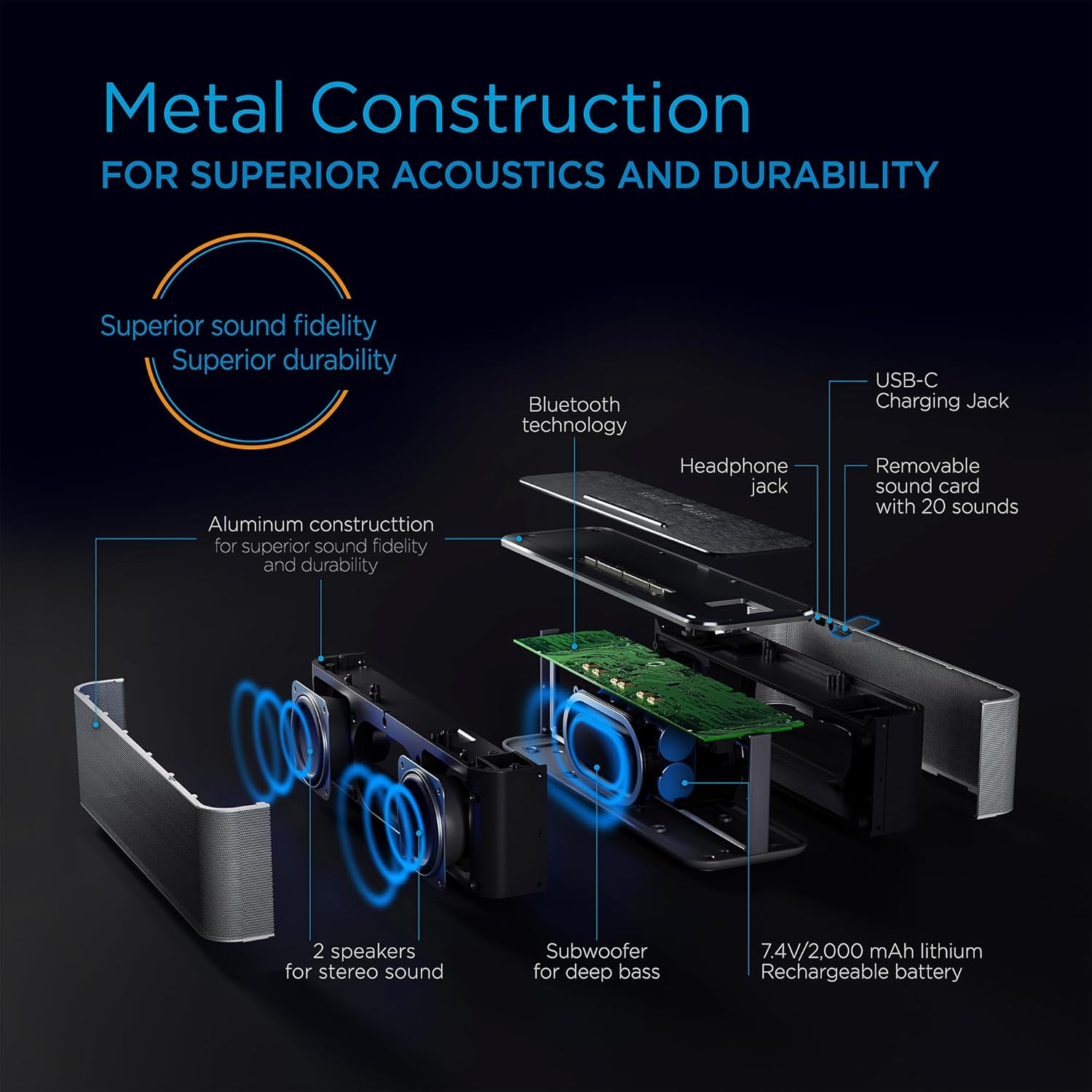 Metal Construction
FOR SUPERIOR ACOUSTICS AND DURABILITY

Superior sound fidelity
Superior durability

Bluetooth technology

USB-C Charging Jack

Headphone jack

Removable sound card with 20 sounds

Aluminum constructtion for superior sound fidelity and durability

2 speakers for stereo sound

Subwoofer for deep bass

7.4V/2,000 mAh lithium Rechargeable battery