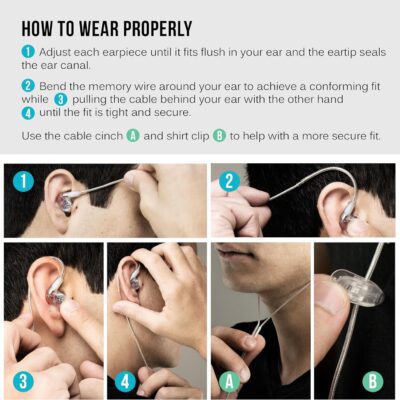 HOW TO WEAR PROPERLY

1 Adjust each earpiece until it fits flush in your ear and the eartip seals the ear canal.

2 Bend the memory wire around your ear to achieve a conforming fit while 3 pulling the cable behind your ear with the other hand 4 until the fit is tight and secure.

Use the cable cinch A and shirt clip B to help with a more secure fit.

1

2

3

4

A

B