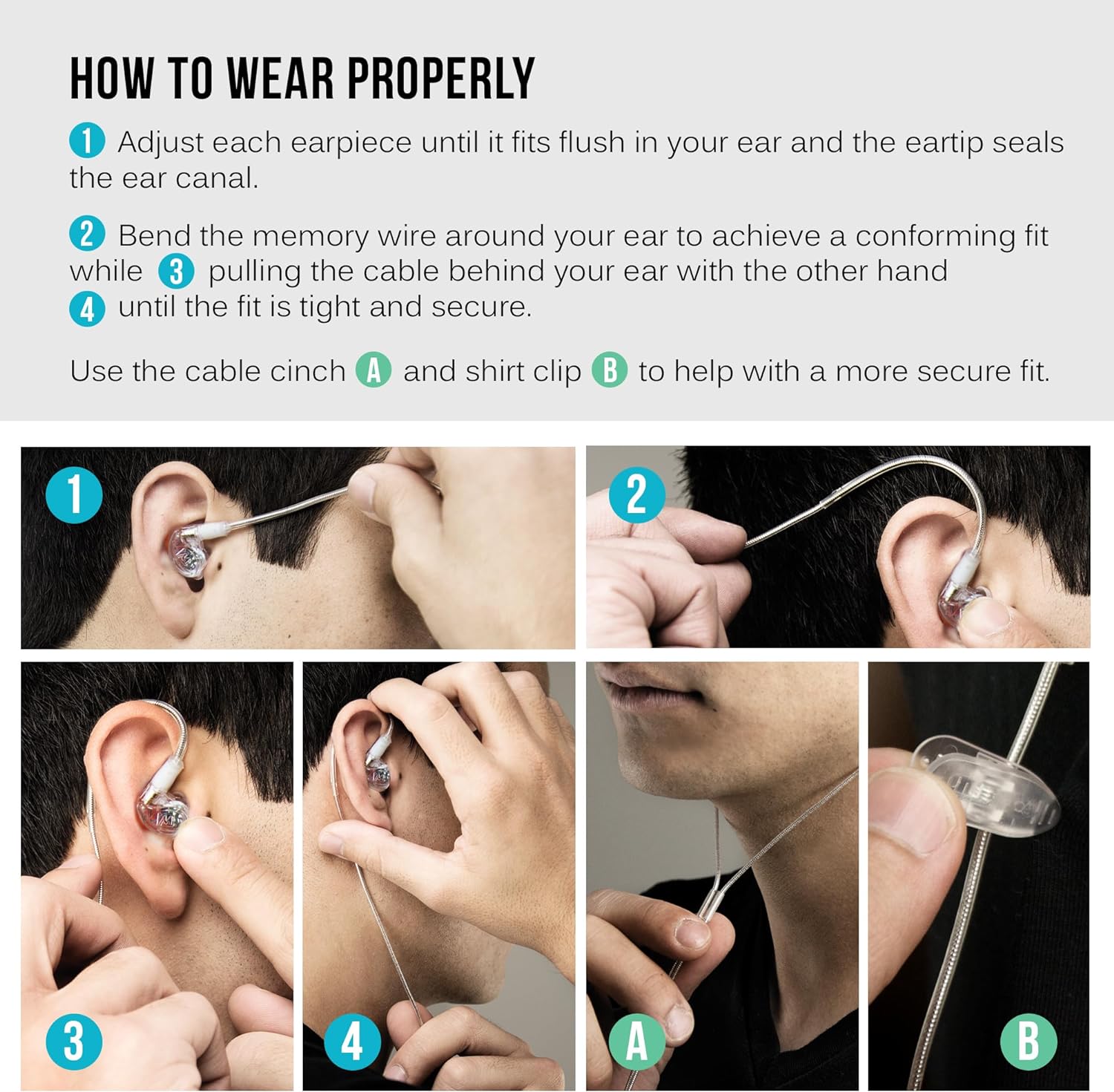 HOW TO WEAR PROPERLY

1 Adjust each earpiece until it fits flush in your ear and the eartip seals the ear canal.

2 Bend the memory wire around your ear to achieve a conforming fit while 3 pulling the cable behind your ear with the other hand 4 until the fit is tight and secure.

Use the cable cinch A and shirt clip B to help with a more secure fit.

1

2

3

4

A

B