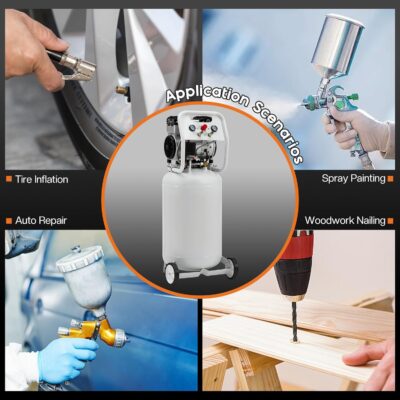 Application Scenarios

Tire Inflation

Spray Painting

Auto Repair

Woodwork Nailing