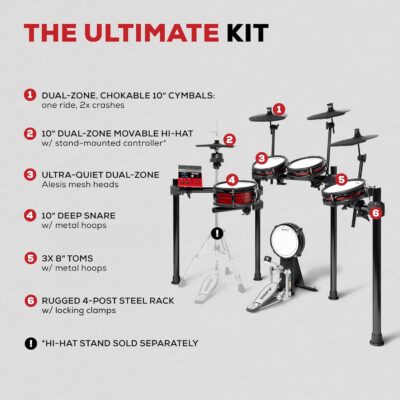 THE ULTIMATE KIT

1 DUAL-ZONE, CHOKABLE 10" CYMBALS:
one ride, 2x crashes

2 10" DUAL-ZONE MOVABLE HI-HAT
w/ stand-mounted controller*

3 ULTRA-QUIET DUAL-ZONE
Alesis mesh heads

4 10" DEEP SNARE
w/ metal hoops

5 3X 8" TOMS
w/ metal hoops

6 RUGGED 4-POST STEEL RACK
w/ locking clamps

! *HI-HAT STAND SOLD SEPARATELY

1 2 3 4 5 6 !