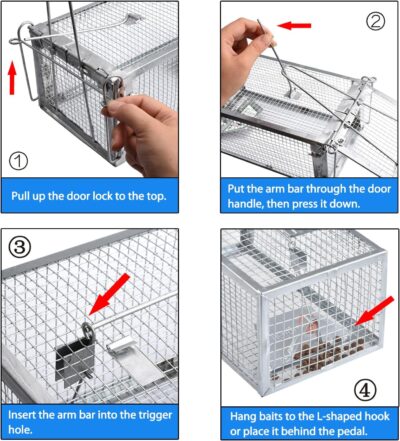 ①

Pull up the door lock to the top.

②

Put the arm bar through the door handle, then press it down.

③

Insert the arm bar into the trigger hole.

④

Hang baits to the L-shaped hook or place it behind the pedal.