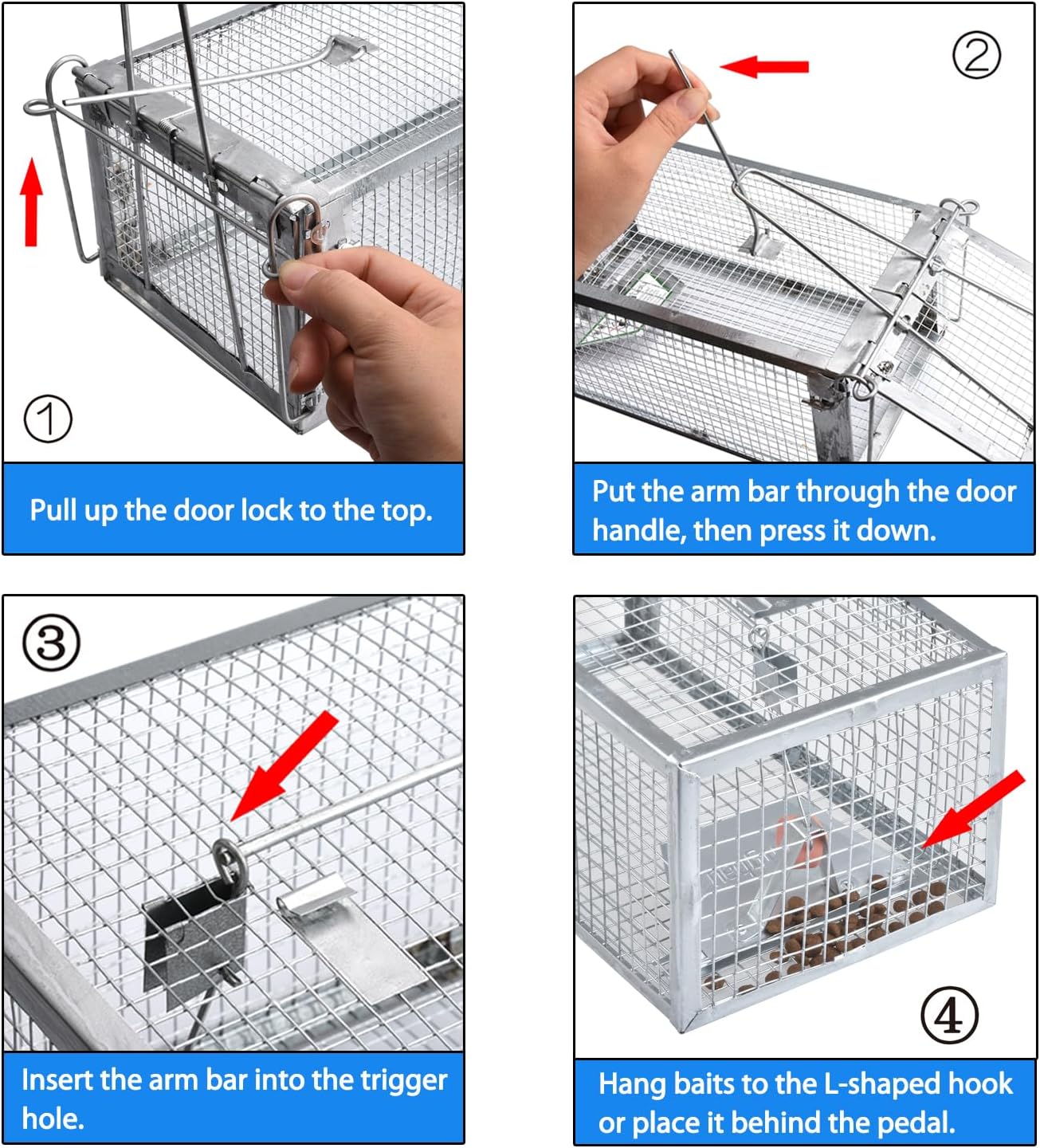 ①

Pull up the door lock to the top.

②

Put the arm bar through the door handle, then press it down.

③

Insert the arm bar into the trigger hole.

④

Hang baits to the L-shaped hook or place it behind the pedal.