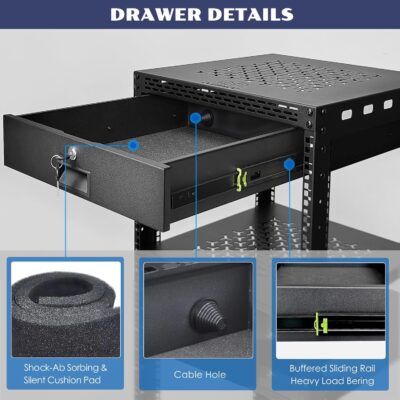 DRAWER DETAILS

Shock-Ab Sorbing & Silent Cushion Pad

Cable Hole

Buffered Sliding Rail Heavy Load Bering