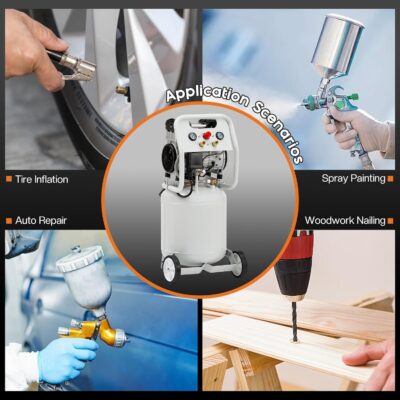 Application Scenarios

Tire Inflation

Spray Painting

Auto Repair

Woodwork Nailing