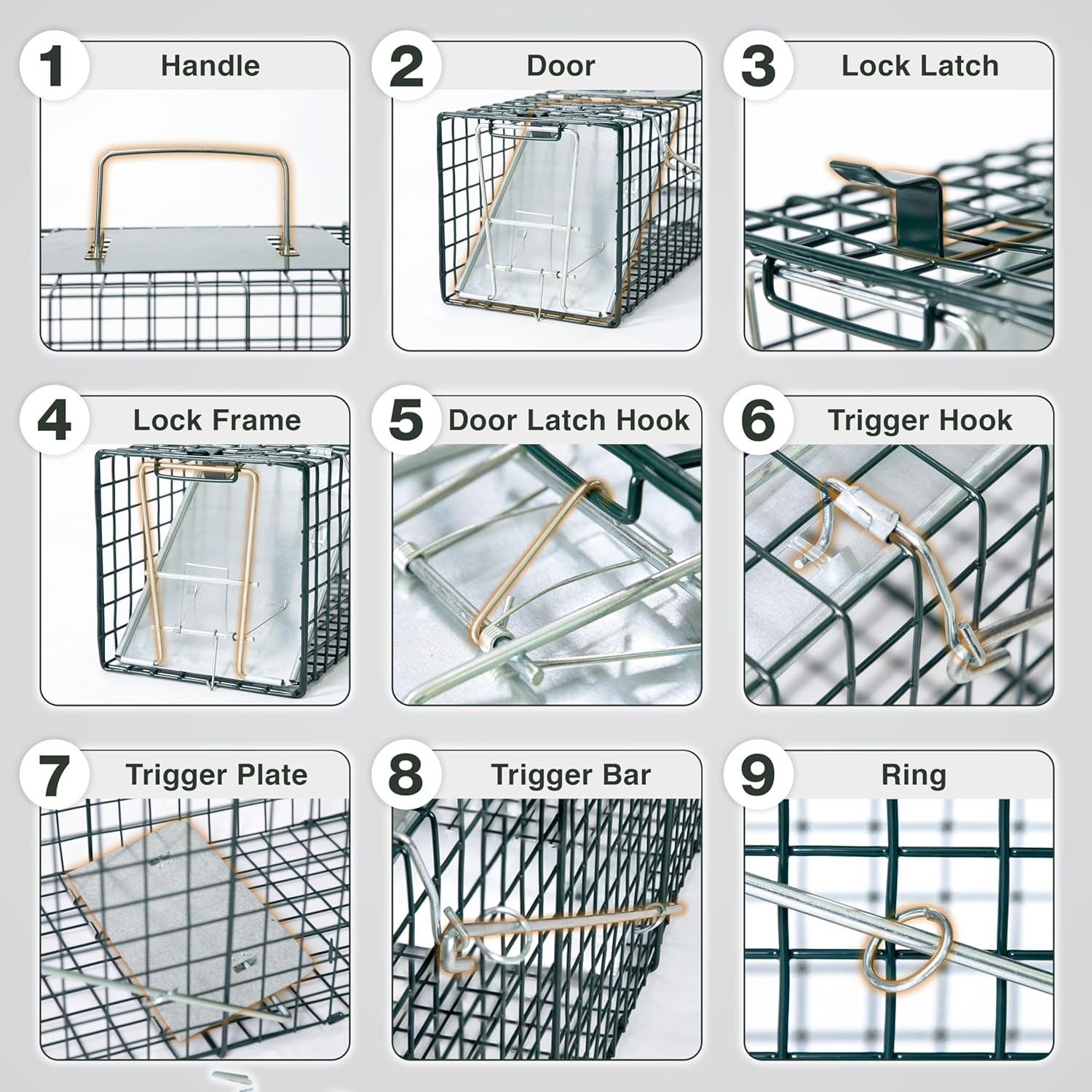 1 Handle

2 Door

3 Lock Latch

4 Lock Frame

5 Door Latch Hook

6 Trigger Hook

7 Trigger Plate

8 Trigger Bar

9 Ring