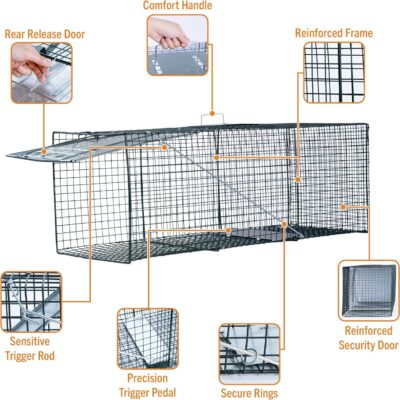 Comfort Handle

Rear Release Door

Reinforced Frame

Sensitive Trigger Rod

Precision Trigger Pedal

Secure Rings

Reinforced Security Door