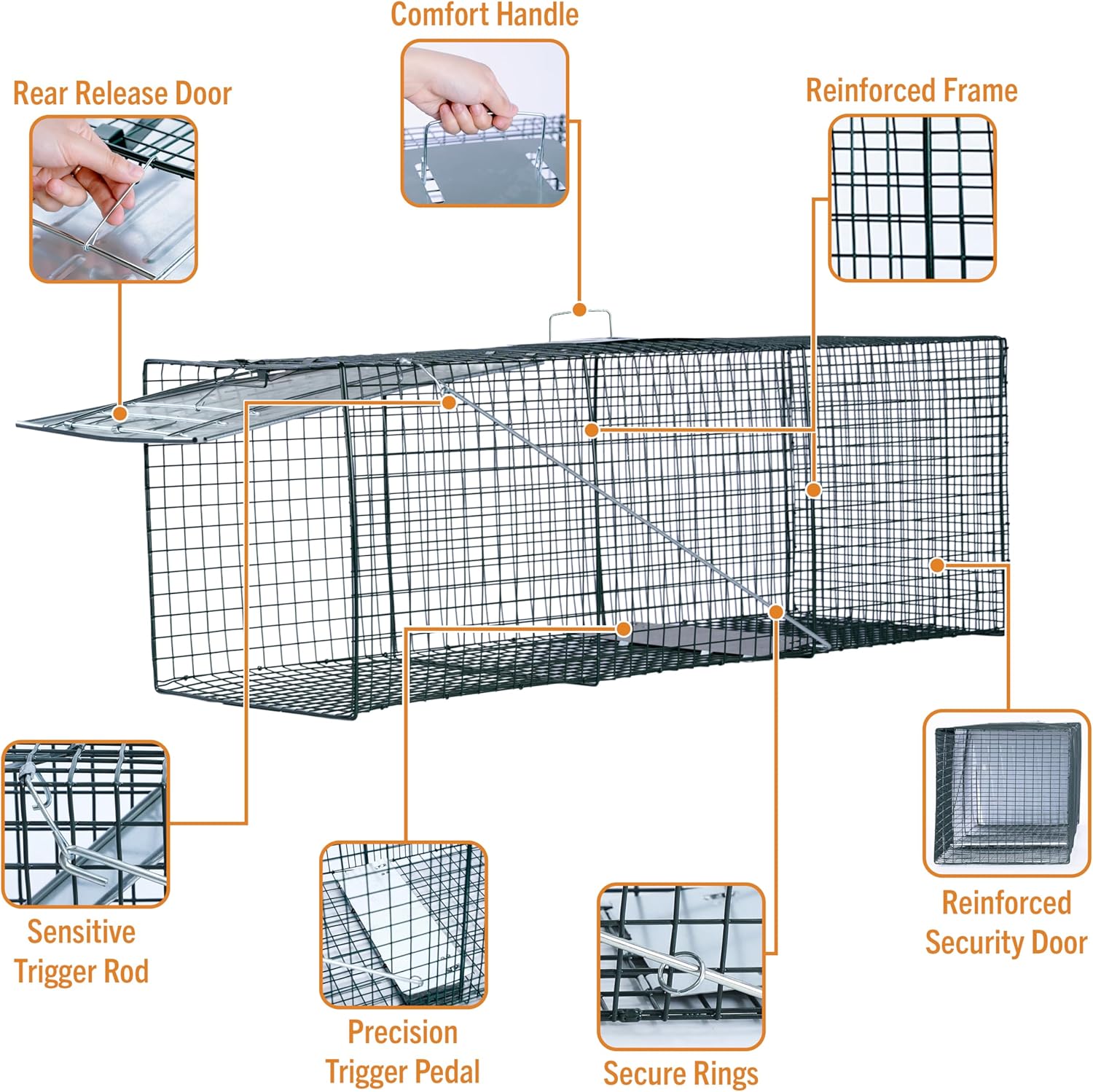 Comfort Handle

Rear Release Door

Reinforced Frame

Sensitive Trigger Rod

Precision Trigger Pedal

Secure Rings

Reinforced Security Door