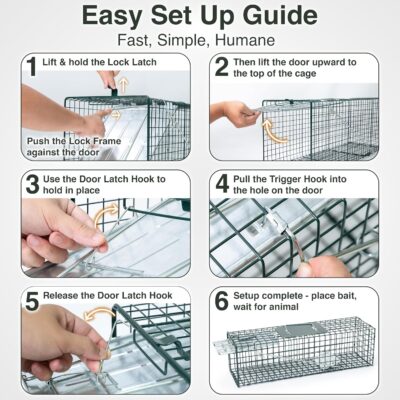 Easy Set Up Guide
Fast, Simple, Humane

1 Lift & hold the Lock Latch

Push the Lock Frame against the door

2 Then lift the door upward to the top of the cage

3 Use the Door Latch Hook to hold in place

4 Pull the Trigger Hook into the hole on the door

5 Release the Door Latch Hook

6 Setup complete - place bait, wait for animal