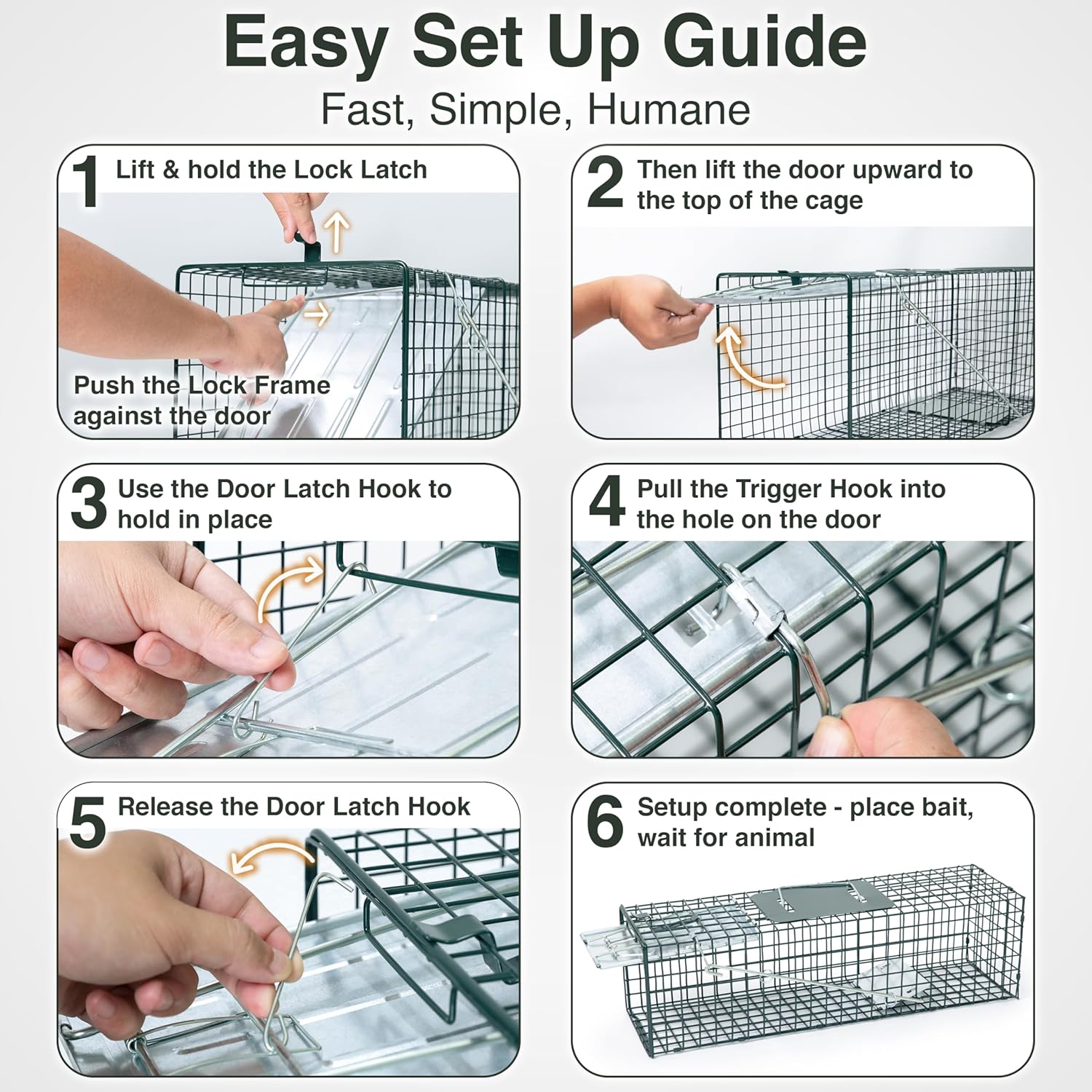 Easy Set Up Guide

Fast, Simple, Humane

1 Lift & hold the Lock Latch

Push the Lock Frame against the door

2 Then lift the door upward to the top of the cage

3 Use the Door Latch Hook to hold in place

4 Pull the Trigger Hook into the hole on the door

5 Release the Door Latch Hook

6 Setup complete - place bait, wait for animal