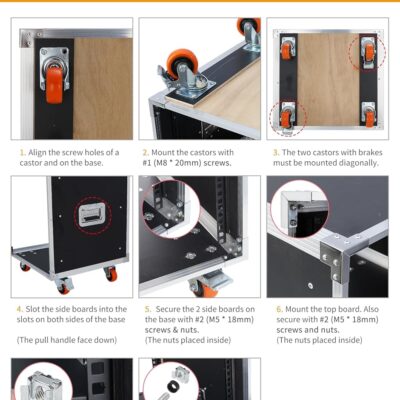 1. Align the screw holes of a castor and on the base.

2. Mount the castors with #1 (M8 * 20mm) screws.

3. The two castors with brakes must be mounted diagonally.

4. Slot the side boards into the slots on both sides of the base

(The pull handle face down)

5. Secure the 2 side boards on the base with #2 (M5 * 18mm) screws & nuts.
(The nuts placed inside)

6. Mount the top board. Also secure with #2 (M5 * 18mm) screws and nuts.
(The nuts placed inside)